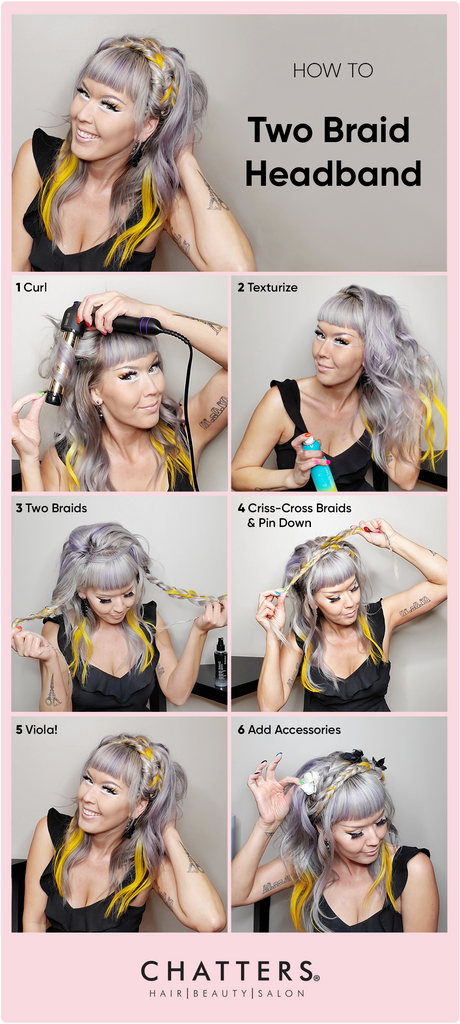 HOW TO

Two Braid Headband

1 Curl

2 Texturize

3 Two Braids

4 Criss-Cross Braids & Pin Down

5 Viola!

6 Add Accessories

CHATTERS®
HAIR | BEAUTY | SALON