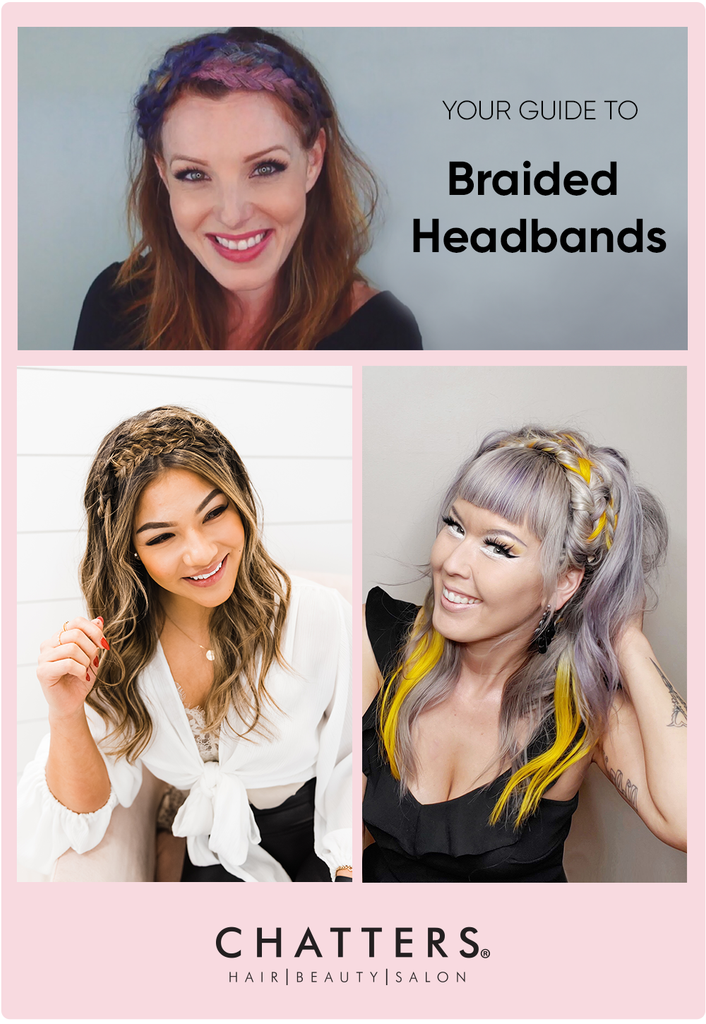 YOUR GUIDE TO

Braided Headbands

CHATTERS®
HAIR | BEAUTY | SALON